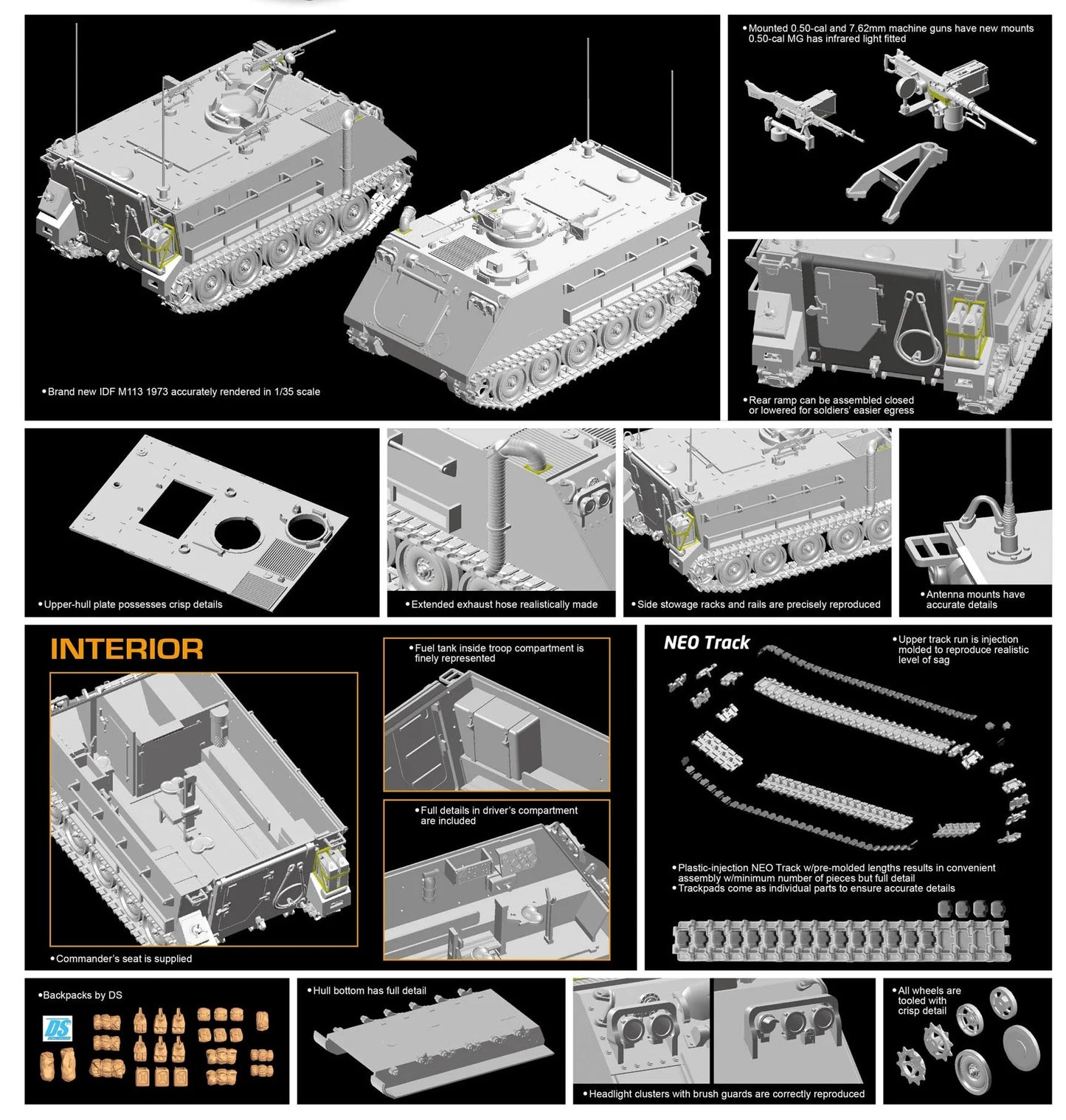 • Brand new IDF M113 1973 accurately rendered in 1/35 scale

• Mounted 0.50-cal and 7.62mm machine guns have new mounts 0.50-cal MG has infrared light fitted

• Rear ramp can be assembled closed or lowered for soldiers' easier egress

• Upper-hull plate possesses crisp details

• Extended exhaust hose realistically made

• Side stowage racks and rails are precisely reproduced

• Antenna mounts have accurate details

INTERIOR

• Commander's seat is supplied

• Fuel tank inside troop compartment is finely represented

• Full details in driver's compartment are included

NEO Track

• Upper track run is injection molded to reproduce realistic level of sag

• Plastic-injection NEO Track w/pre-molded lengths results in convenient assembly w/minimum number of pieces but full detail
• Trackpads come as individual parts to ensure accurate details

• Backpacks by DS

DS

• Hull bottom has full detail

• Headlight clusters with brush guards are correctly reproduced

• All wheels are tooled with crisp detail