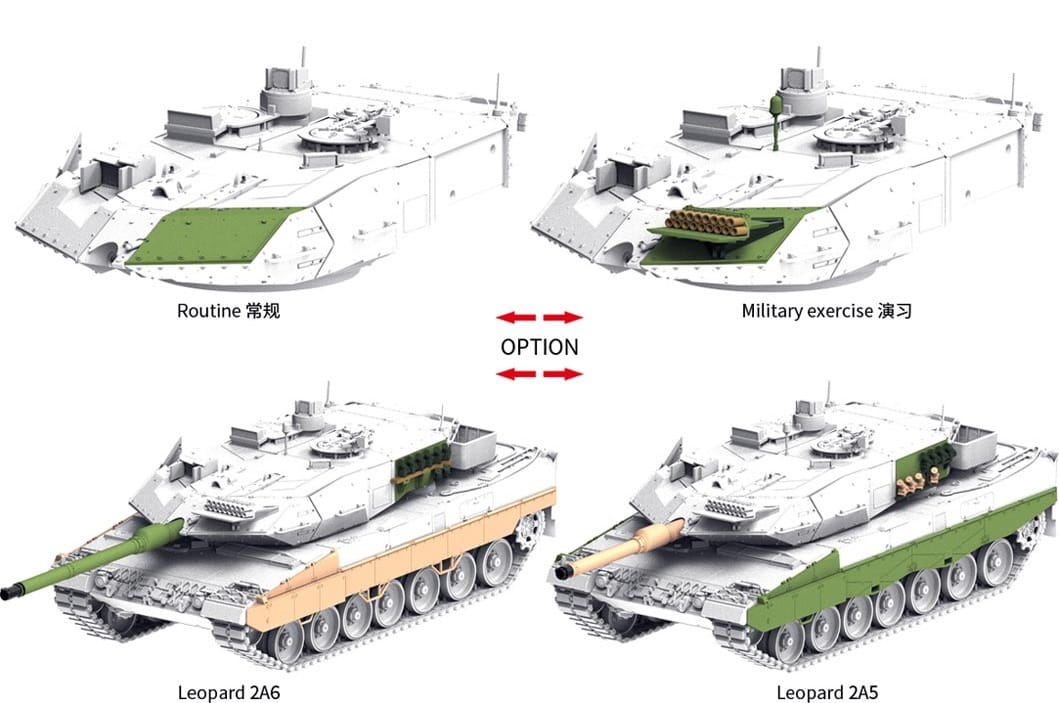 Routine 常规

Military exercise 演习

OPTION

Leopard 2A6

Leopard 2A5